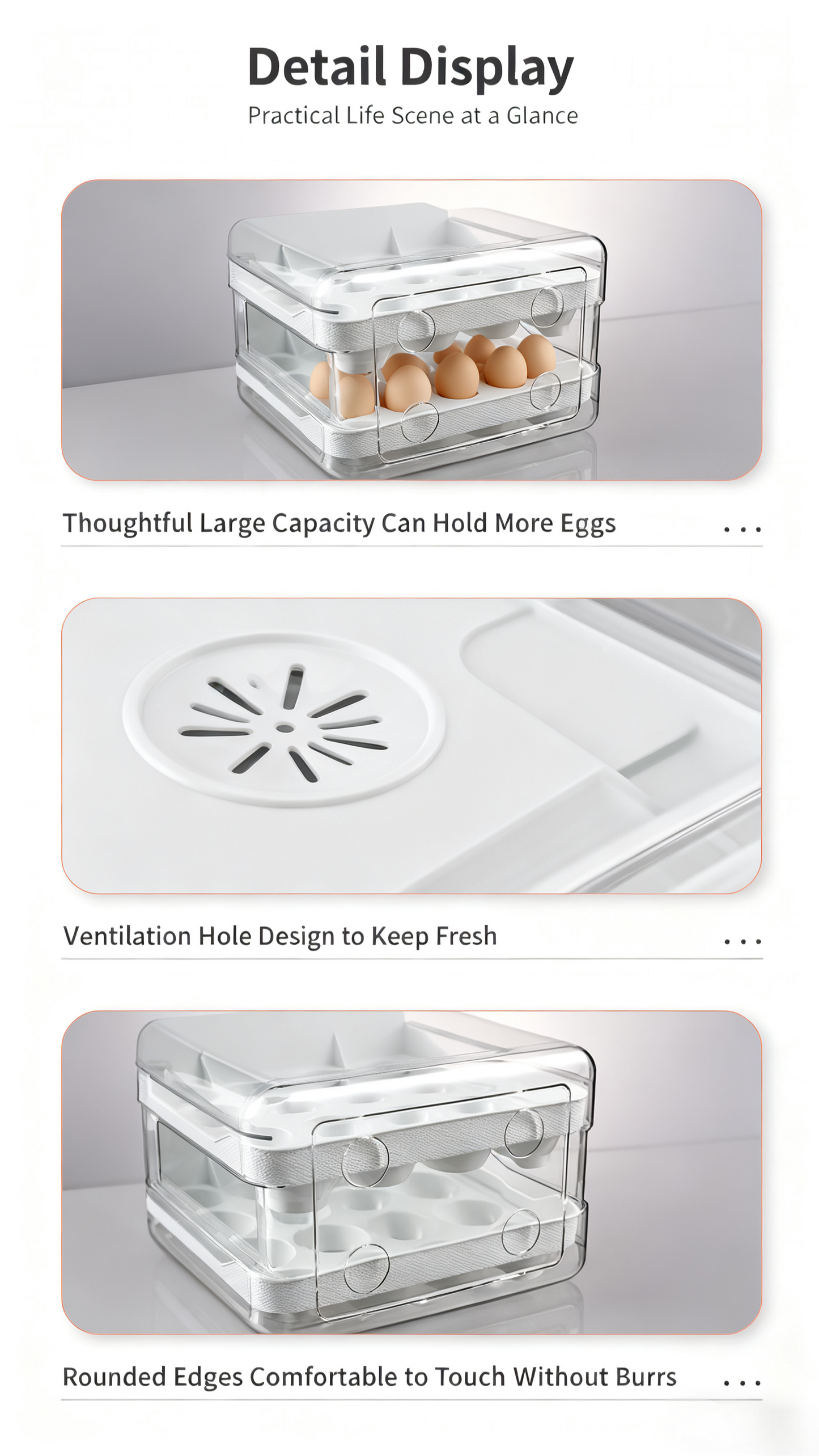 Detail Display
Practical Life Scene at a Glance

Thoughtful Large Capacity Can Hold More Eggs ...

Ventilation Hole Design to Keep Fresh ...

Rounded Edges Comfortable to Touch Without Burrs ...